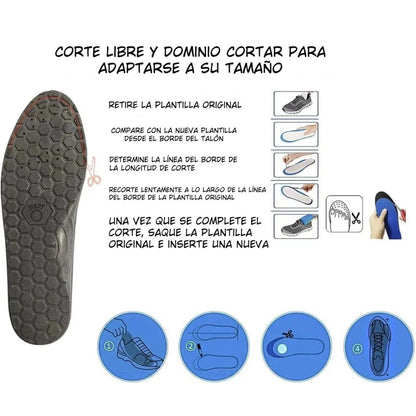 CORTE LIBRE Y DOMINIO CORTAR PARA ADAPTARSE A SU TAMAÑO

RETIRE LA PLANTILLA ORIGINAL

COMPARE CON LA NUEVA PLANTILLA DESDE EL BORDE DEL TALÓN

DETERMINE LA LÍNEA DEL BORDE DE LA LONGITUD DE CORTE

RECORTE LENTAMENTE A LO LARGO DE LA LÍNEA DEL BORDE DE LA PLANTILLA ORIGINAL

UNA VEZ QUE SE COMPLETE EL CORTE, SAQUE LA PLANTILLA ORIGINAL E INSERTE UNA NUEVA

①

②

④